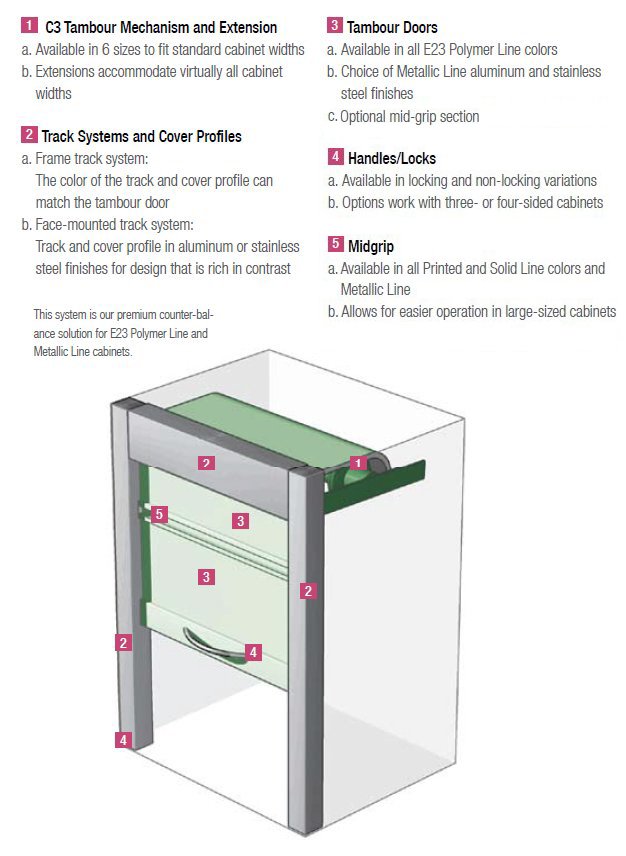 1 C3 Tambour Mechanism and Extension
a. Available in 6 sizes to fit standard cabinet widths
b. Extensions accommodate virtually all cabinet widths

2 Track Systems and Cover Profiles
a. Frame track system:
The color of the track and cover profile can match the tambour door
b. Face-mounted track system:
Track and cover profile in aluminum or stainless steel finishes for design that is rich in contrast

This system is our premium counter-balance solution for E23 Polymer Line and Metallic Line cabinets.

3 Tambour Doors
a. Available in all E23 Polymer Line colors
b. Choice of Metallic Line aluminum and stainless steel finishes
c. Optional mid-grip section

4 Handles/Locks
a. Available in locking and non-locking variations
b. Options work with three- or four-sided cabinets

5 Midgrip
a. Available in all Printed and Solid Line colors and Metallic Line
b. Allows for easier operation in large-sized cabinets

2
1
5
3
3
2
2
4
4